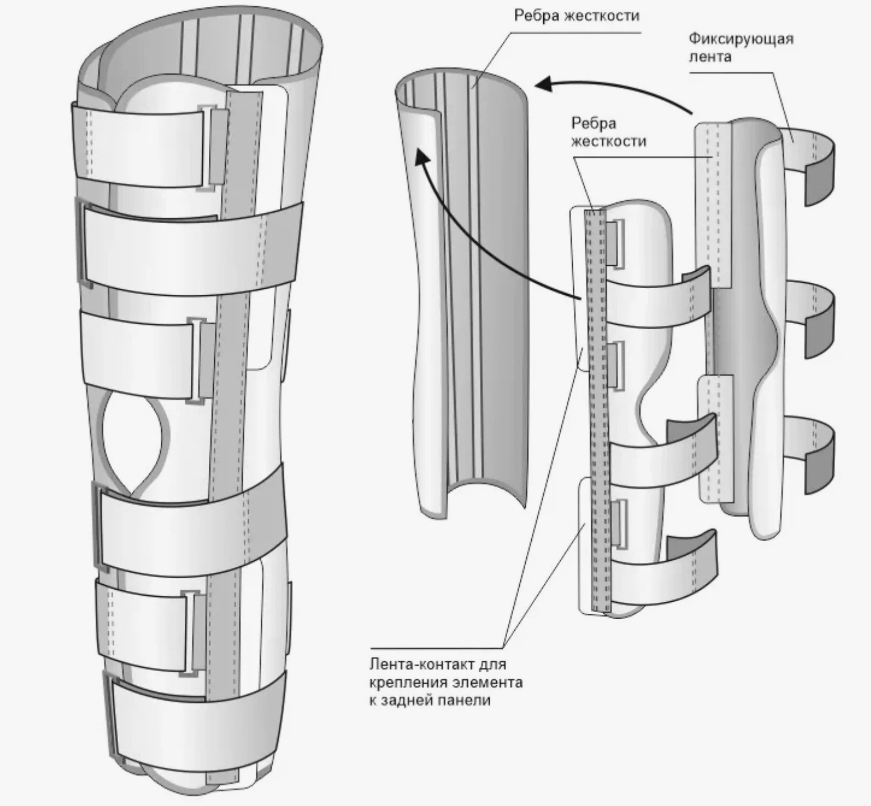 Ребра жесткости

Фиксирующая лента

Ребра жесткости

Лента-контакт для крепления элемента к задней панели